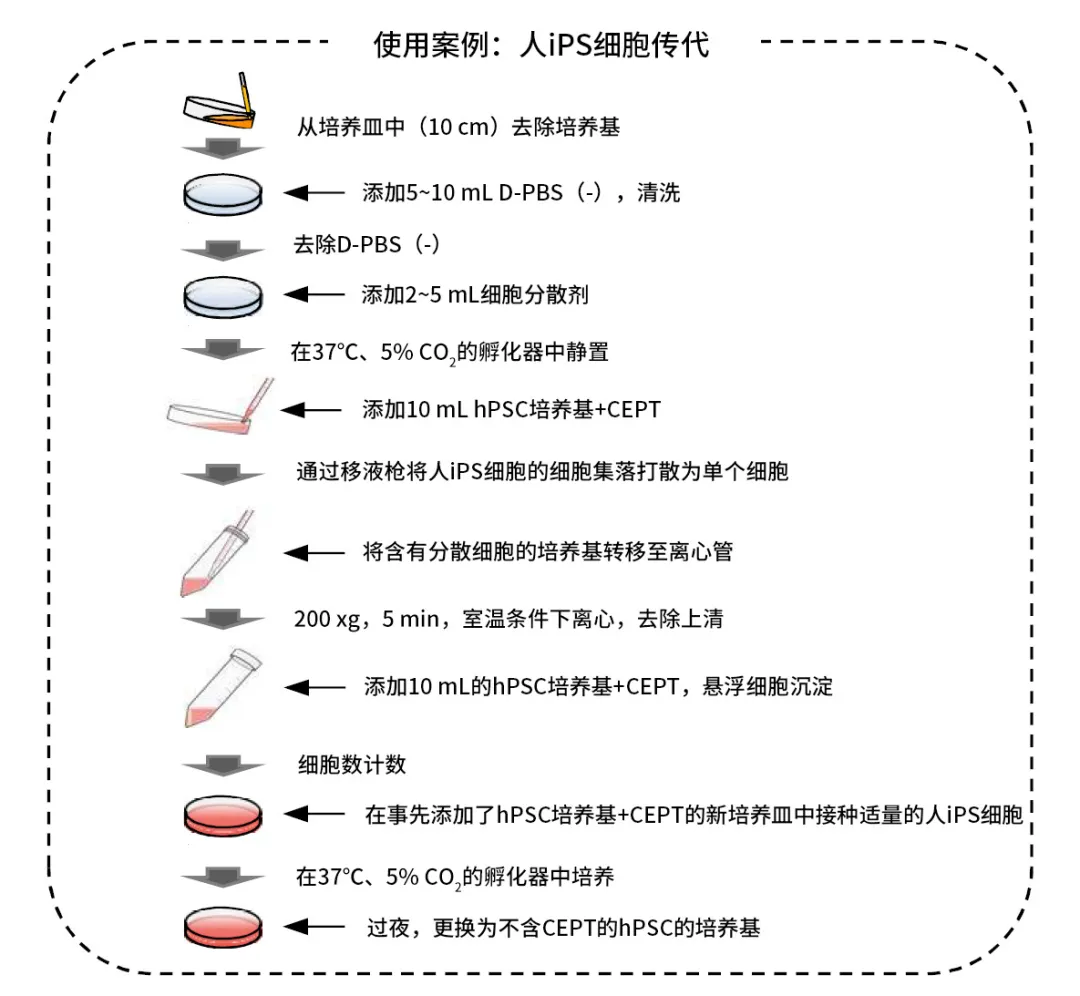 使用案例：人iPS细胞传代

从培养皿中（10 cm）去除培养基

添加5~10 mL D-PBS（-），清洗

去除D-PBS（-）

添加2~5 mL细胞分散剂

在37°C、5% $CO_2$的孵化器中静置

添加10 mL hPSC培养基+CEPT

通过移液枪将人iPS细胞的细胞集落打散为单个细胞

将含有分散细胞的培养基转移至离心管

200 xg，5 min，室温条件下离心，去除上清

添加10 mL的hPSC培养基+CEPT，悬浮细胞沉淀

细胞数计数

在事先添加了hPSC培养基+CEPT的新培养皿中接种适量的人iPS细胞

在37°C、5% $CO_2$的孵化器中培养

过夜，更换为不含CEPT的hPSC的培养基